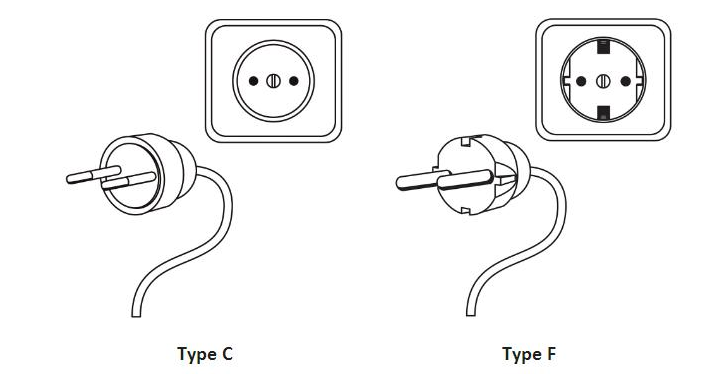 Type C

Type F